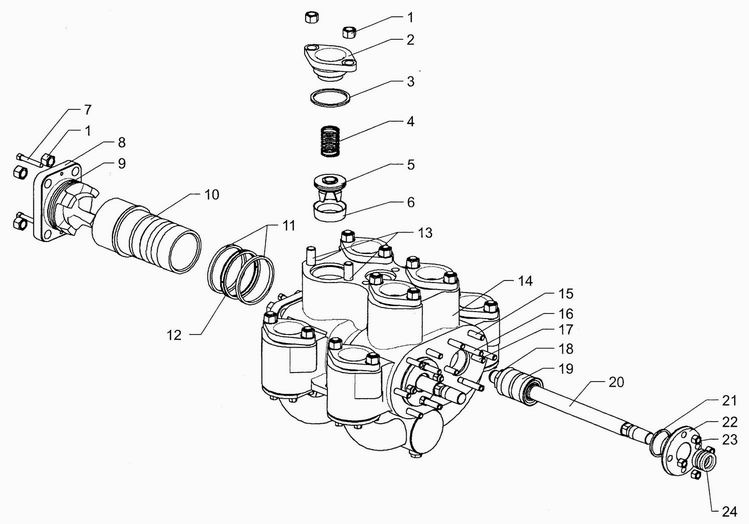 1
2
3
4
5
6
7
1
8
9
10
11
12
13
14
15
16
17
18
19
20
21
22
23
24